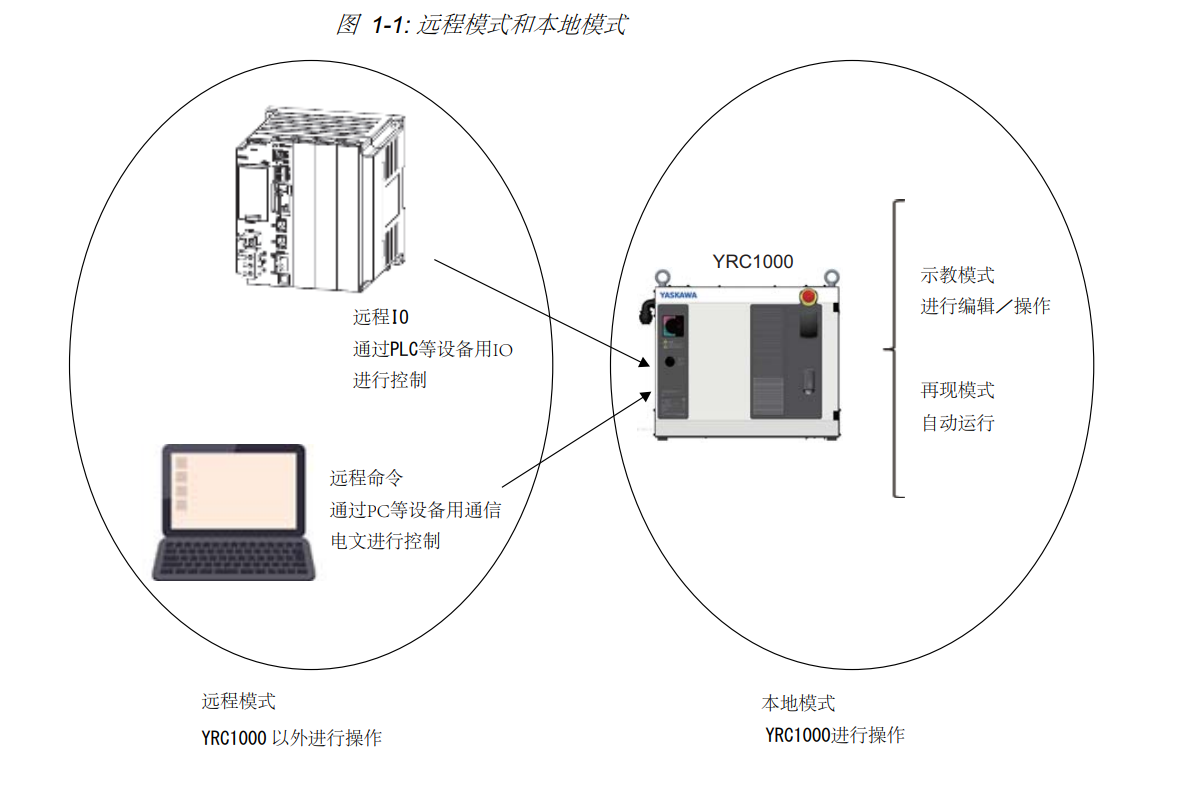 图 1-1: 远程模式和本地模式

远程IO
通过PLC等设备用IO
进行控制

远程命令
通过PC等设备用通信
电文进行控制

YRC1000

YASKAWA

示教模式
进行编辑／操作

再现模式
自动运行

远程模式
YRC1000 以外进行操作

本地模式
YRC1000进行操作