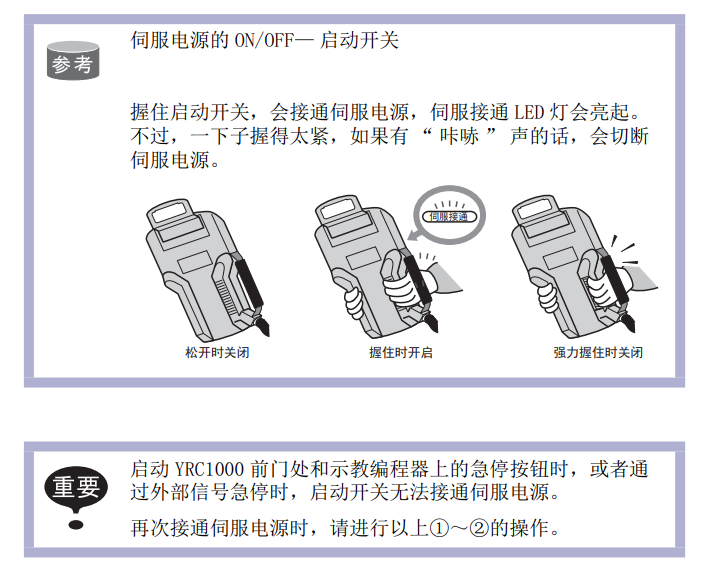 参考

伺服电源的 ON/OFF— 启动开关

握住启动开关，会接通伺服电源，伺服接通 LED 灯会亮起。不过，一下子握得太紧，如果有 “ 咔哧 ” 声的话，会切断伺服电源。

伺服接通

松开时关闭

握住时开启

强力握住时关闭

重要

启动 YRC1000 前门处和示教编程器上的急停按钮时，或者通过外部信号急停时，启动开关无法接通伺服电源。

再次接通伺服电源时，请进行以上①～②的操作。