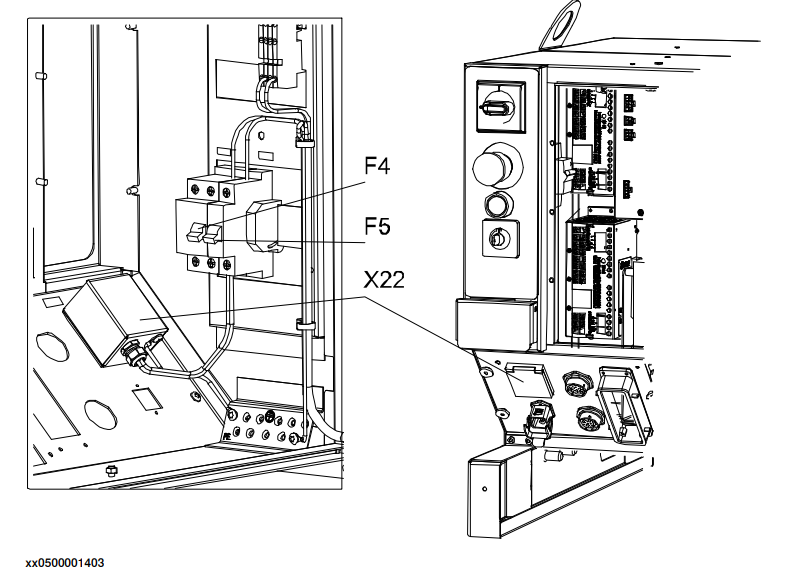 F4
F5
X22
xx0500001403