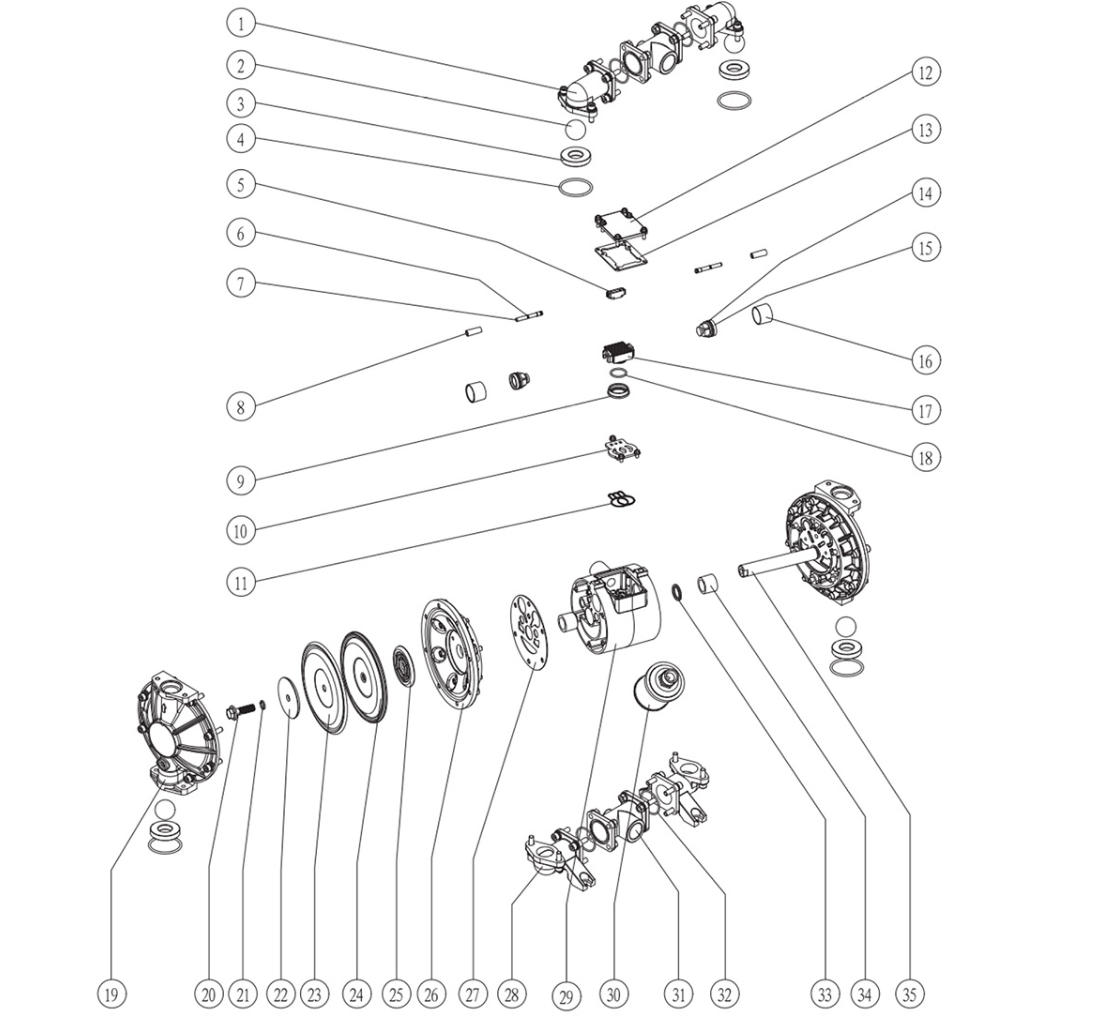 1
2
3
4
5
6
7
8
9
10
11
12
13
14
15
16
17
18
19
20
21
22
23
24
25
26
27
28
29
30
31
32
33
34
35