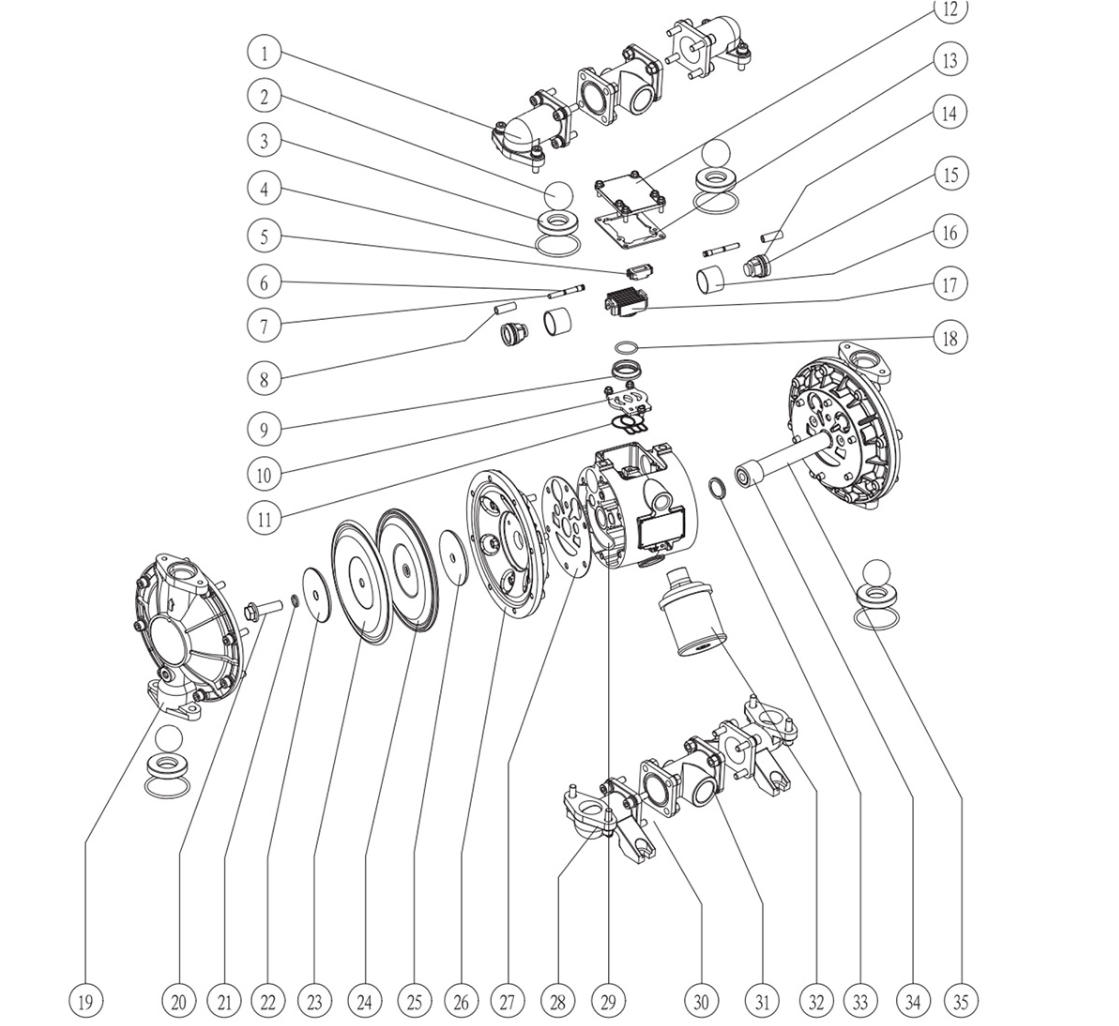 1
2
3
4
5
6
7
8
9
10
11
12
13
14
15
16
17
18
19
20
21
22
23
24
25
26
27
28
29
30
31
32
33
34
35