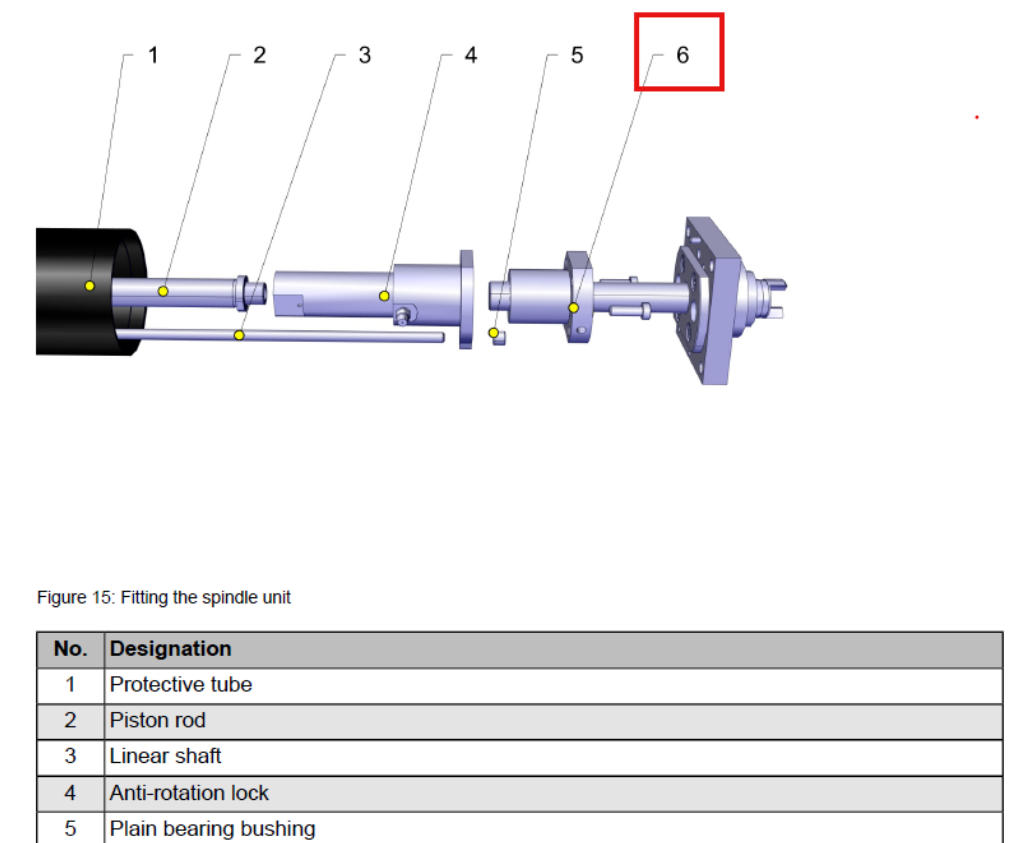 1 2 3 4 5 6

Figure 15: Fitting the spindle unit

| No. | Designation |
|---|---|
| 1 | Protective tube |
| 2 | Piston rod |
| 3 | Linear shaft |
| 4 | Anti-rotation lock |
| 5 | Plain bearing bushing |