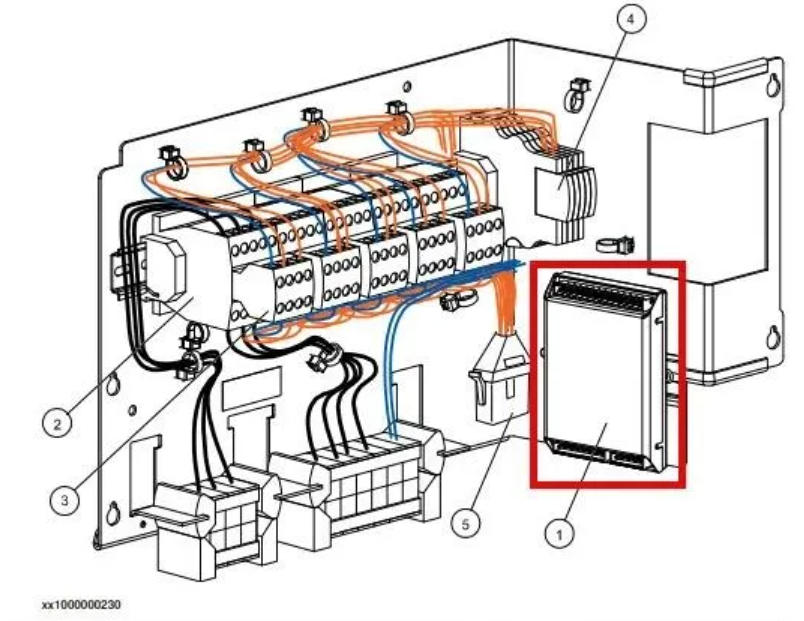 4
2
3
5
1
xx1000000230