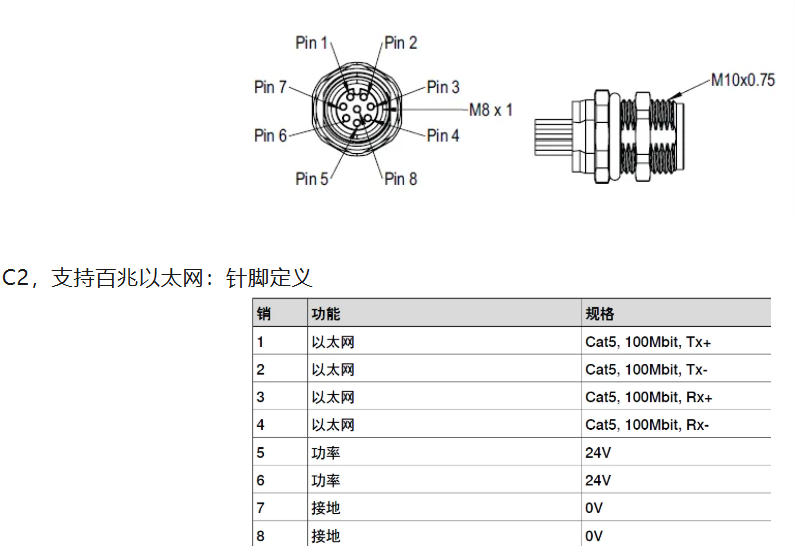 Pin 1
Pin 2
Pin 7
Pin 3
M8 x 1
Pin 6
Pin 4
Pin 5
Pin 8
M10x0.75

C2，支持百兆以太网：针脚定义

| 销 | 功能 | 规格 |
|---|---|---|
| 1 | 以太网 | Cat5, 100Mbit, Tx+ |
| 2 | 以太网 | Cat5, 100Mbit, Tx- |
| 3 | 以太网 | Cat5, 100Mbit, Rx+ |
| 4 | 以太网 | Cat5, 100Mbit, Rx- |
| 5 | 功率 | 24V |
| 6 | 功率 | 24V |
| 7 | 接地 | 0V |
| 8 | 接地 | 0V |