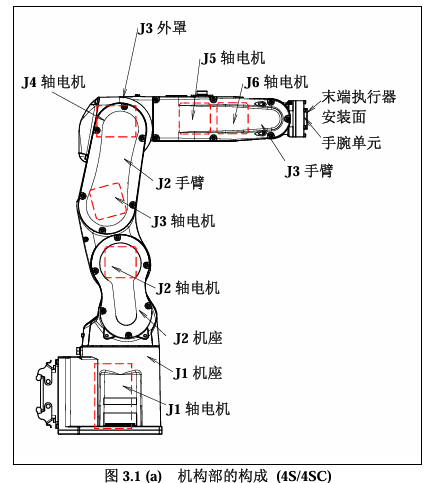 J3 外罩
J5 轴电机
J4 轴电机
J6 轴电机
末端执行器安装面
手腕单元
J3 手臂
J2 手臂
J3 轴电机
J2 轴电机
J2 机座
J1 机座
J1 轴电机

图 3.1 (a) 机构部的构成 (4S/4SC)