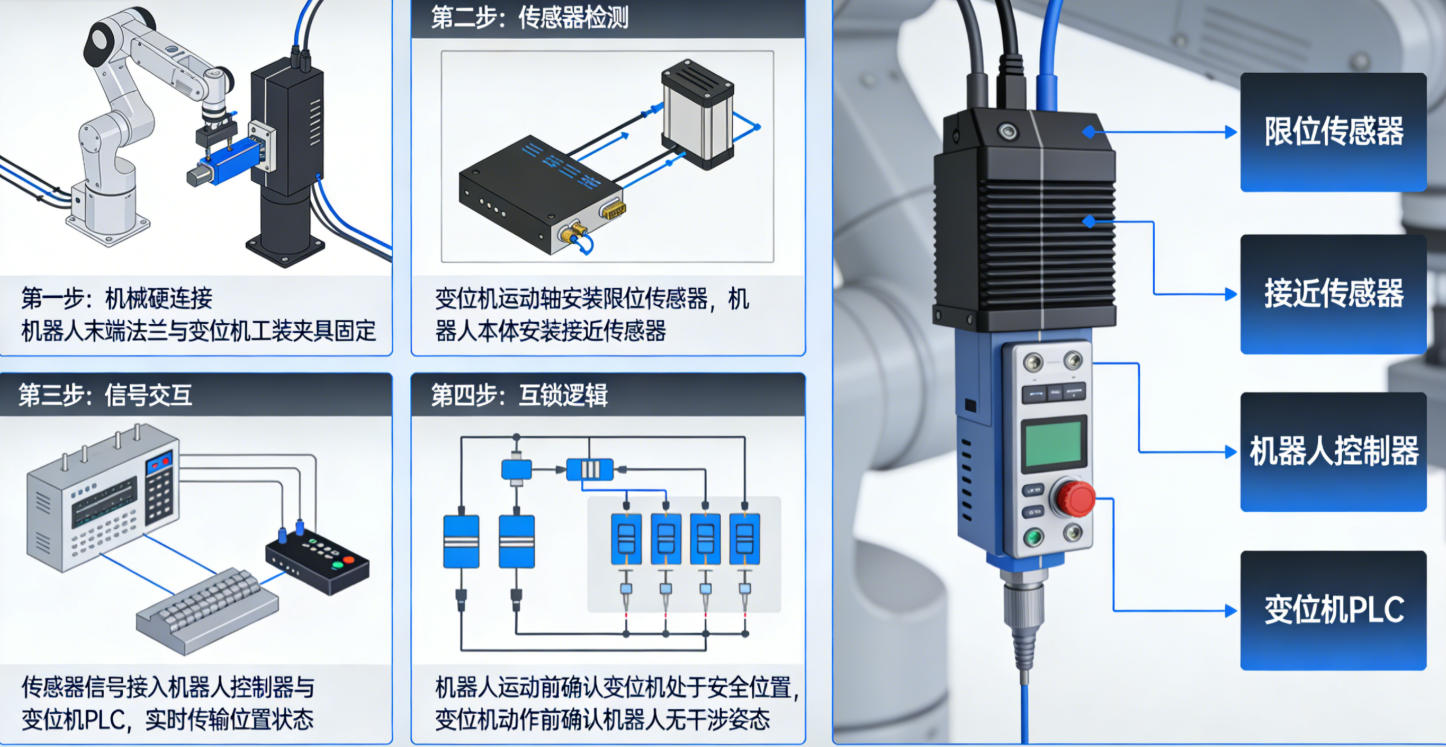 第一步：机械硬连接
机器人末端法兰与变位机工装夹具固定

第二步：传感器检测

变位机运动轴安装限位传感器，机器人本体安装接近传感器

第三步：信号交互

传感器信号接入机器人控制器与变位机PLC，实时传输位置状态

第四步：互锁逻辑

机器人运动前确认变位机处于安全位置，变位机动作前确认机器人无干涉姿态

限位传感器

接近传感器

机器人控制器

变位机PLC