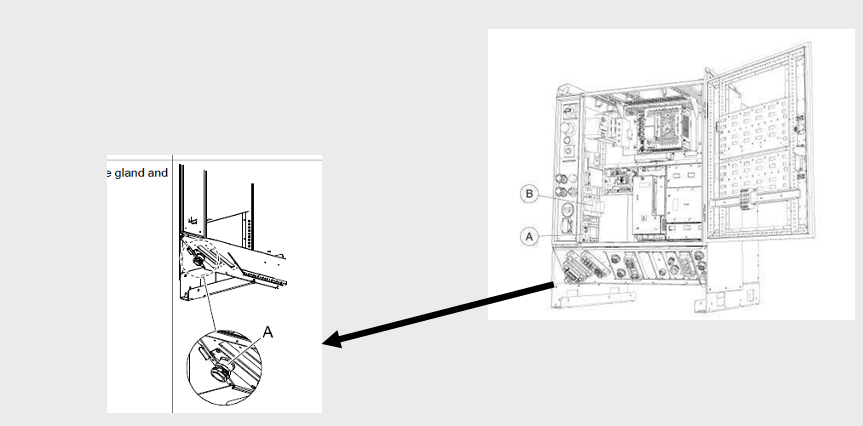 e gland and

A

B

A